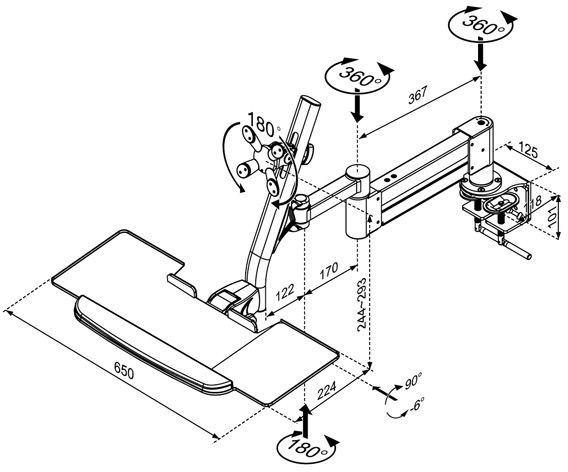 360°
360°
367
180°
125
18
101
170
122
244~293
650
224
90°
-6°
180°