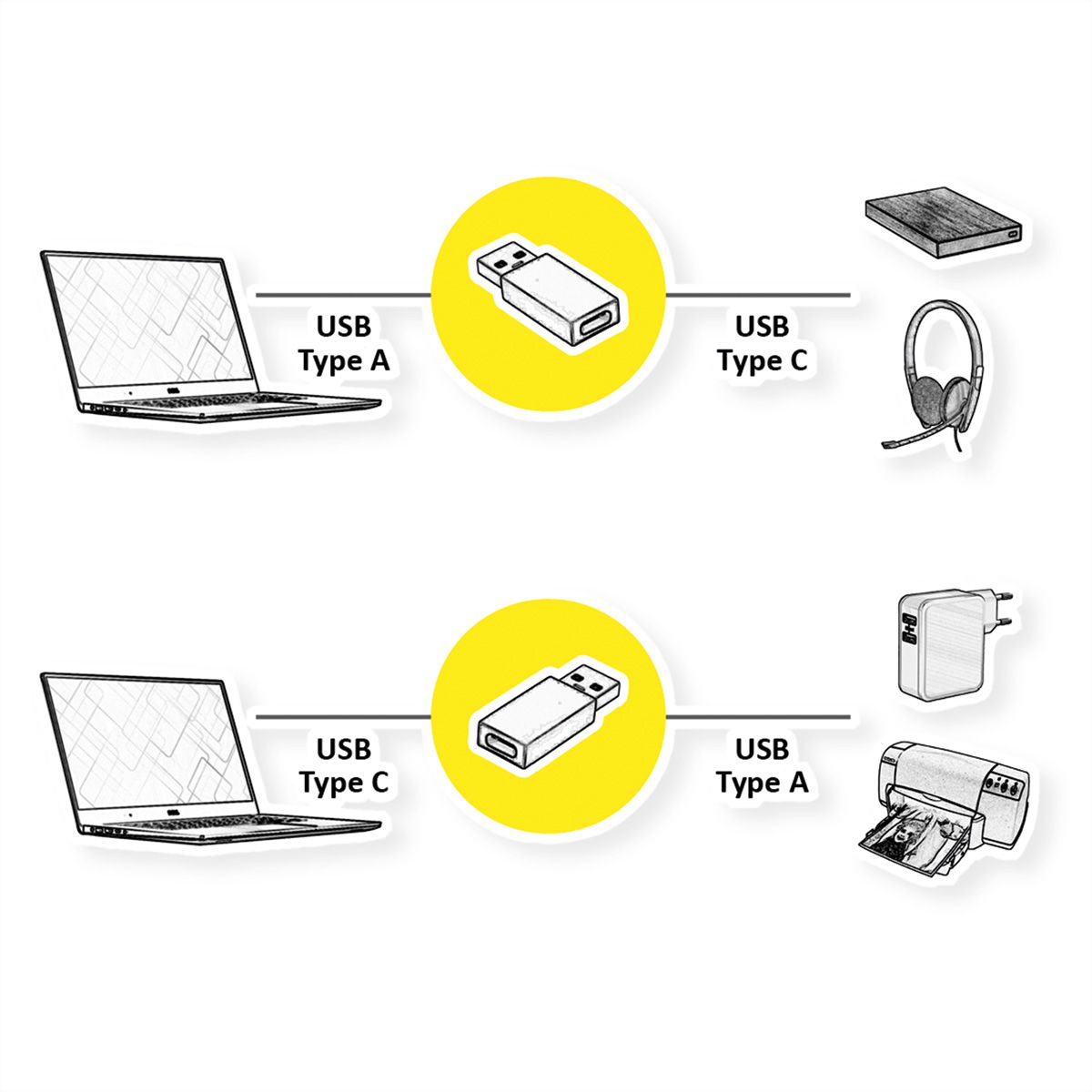 USB
Type A

USB
Type C

USB
Type C

USB
Type A